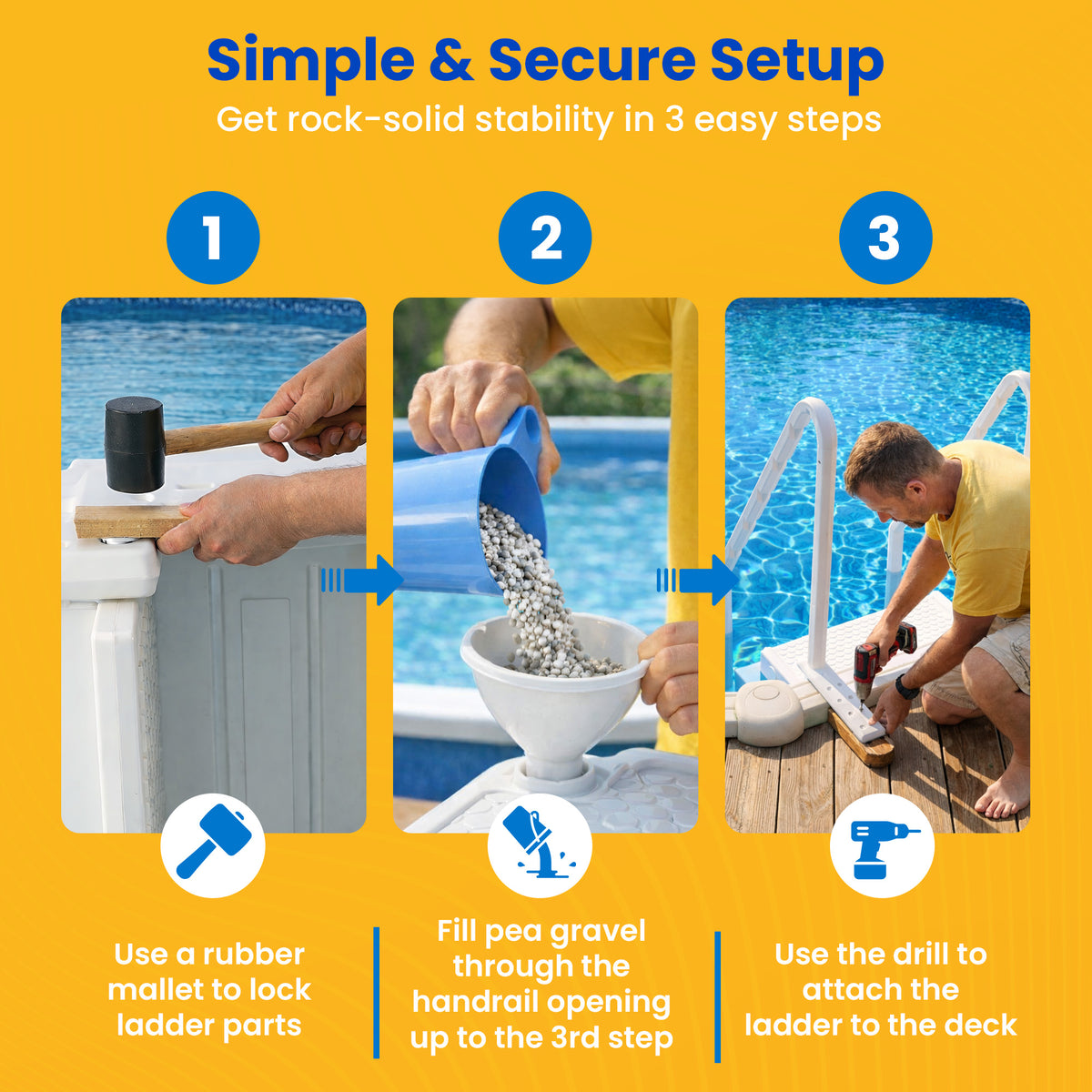 Simple & Secure Setup
Get rock-solid stability in 3 easy steps

1

2

3

Use a rubber mallet to lock ladder parts

Fill pea gravel through the handrail opening up to the 3rd step

Use the drill to attach the ladder to the deck