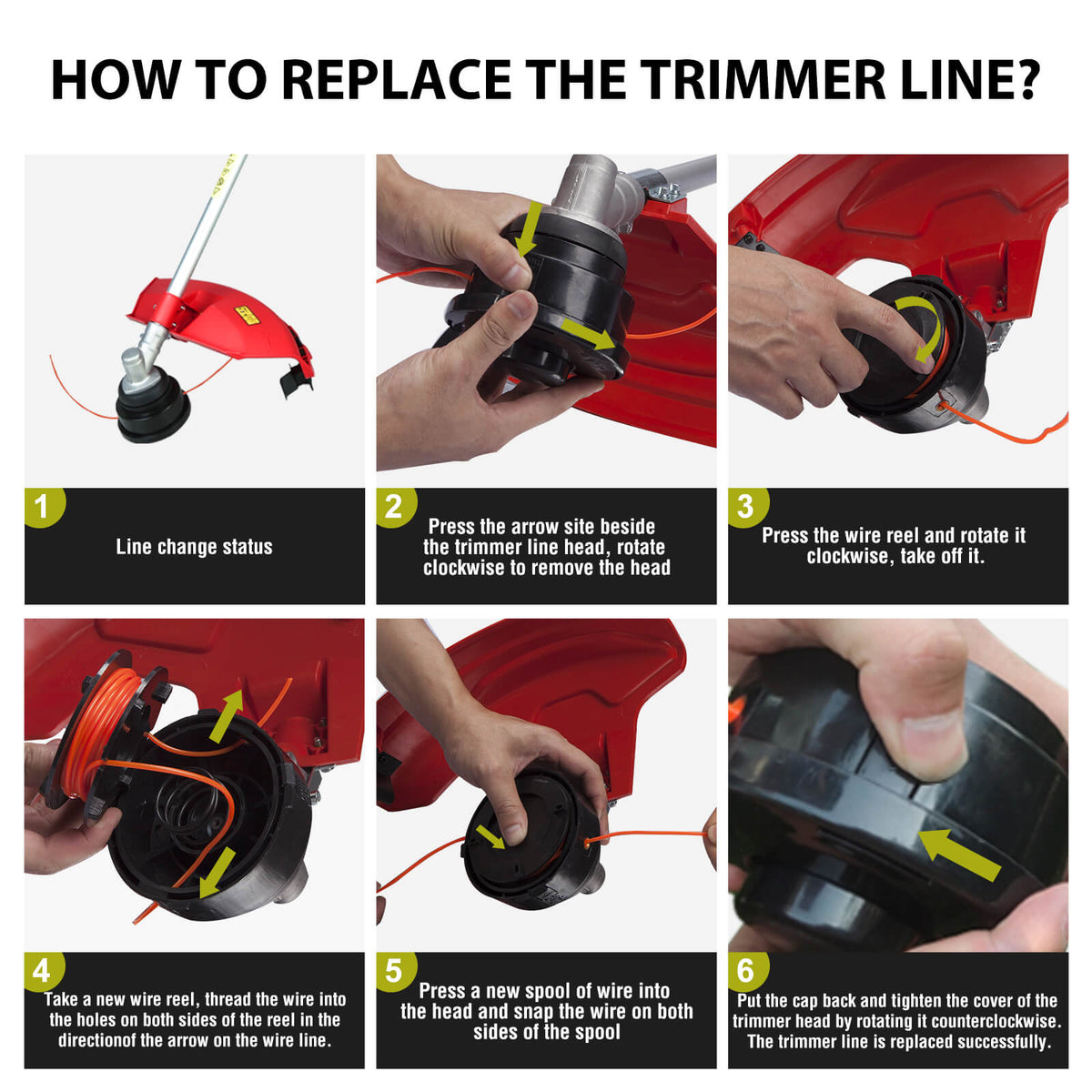 HOW TO REPLACE THE TRIMMER LINE?

1
Line change status

2
Press the arrow site beside the trimmer line head, rotate clockwise to remove the head

3
Press the wire reel and rotate it clockwise, take off it.

4
Take a new wire reel, thread the wire into the holes on both sides of the reel in the directionof the arrow on the wire line.

5
Press a new spool of wire into the head and snap the wire on both sides of the spool

6
Put the cap back and tighten the cover of the trimmer head by rotating it counterclockwise. The trimmer line is replaced successfully.