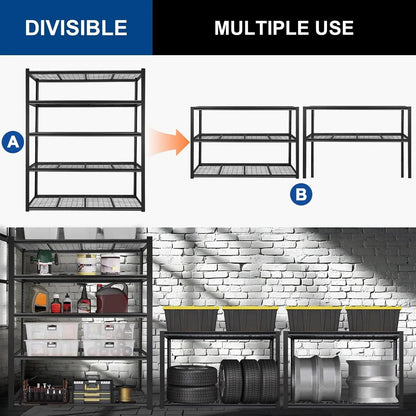 DIVISIBLE

MULTIPLE USE

A

B