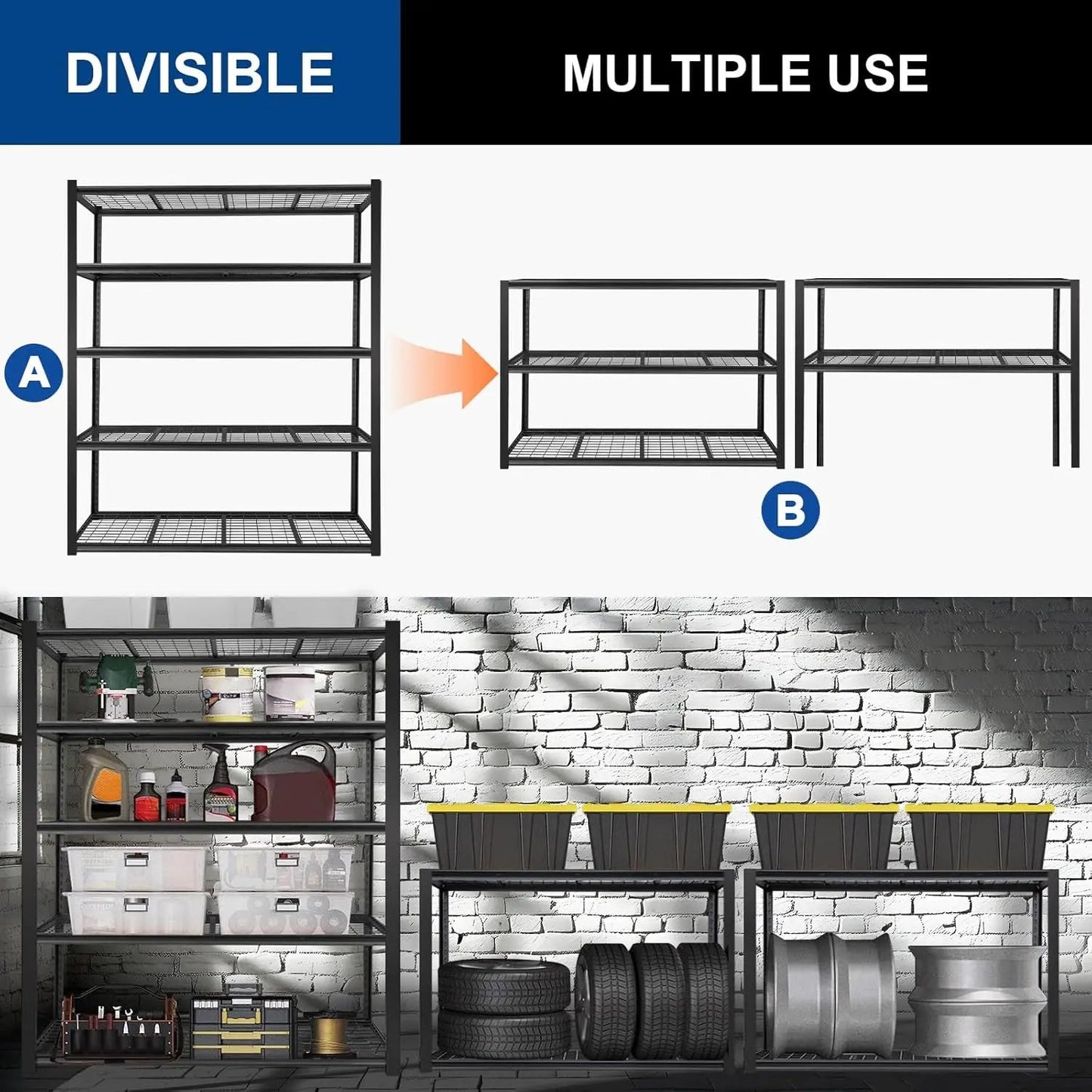 DIVISIBLE

MULTIPLE USE

A

B