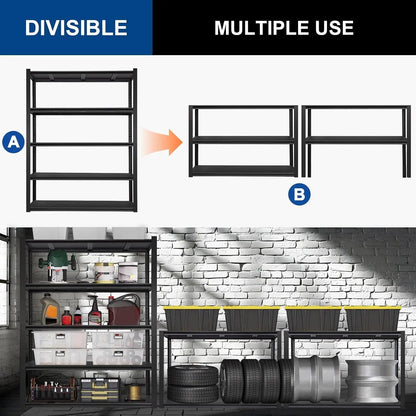 DIVISIBLE

MULTIPLE USE

A

B