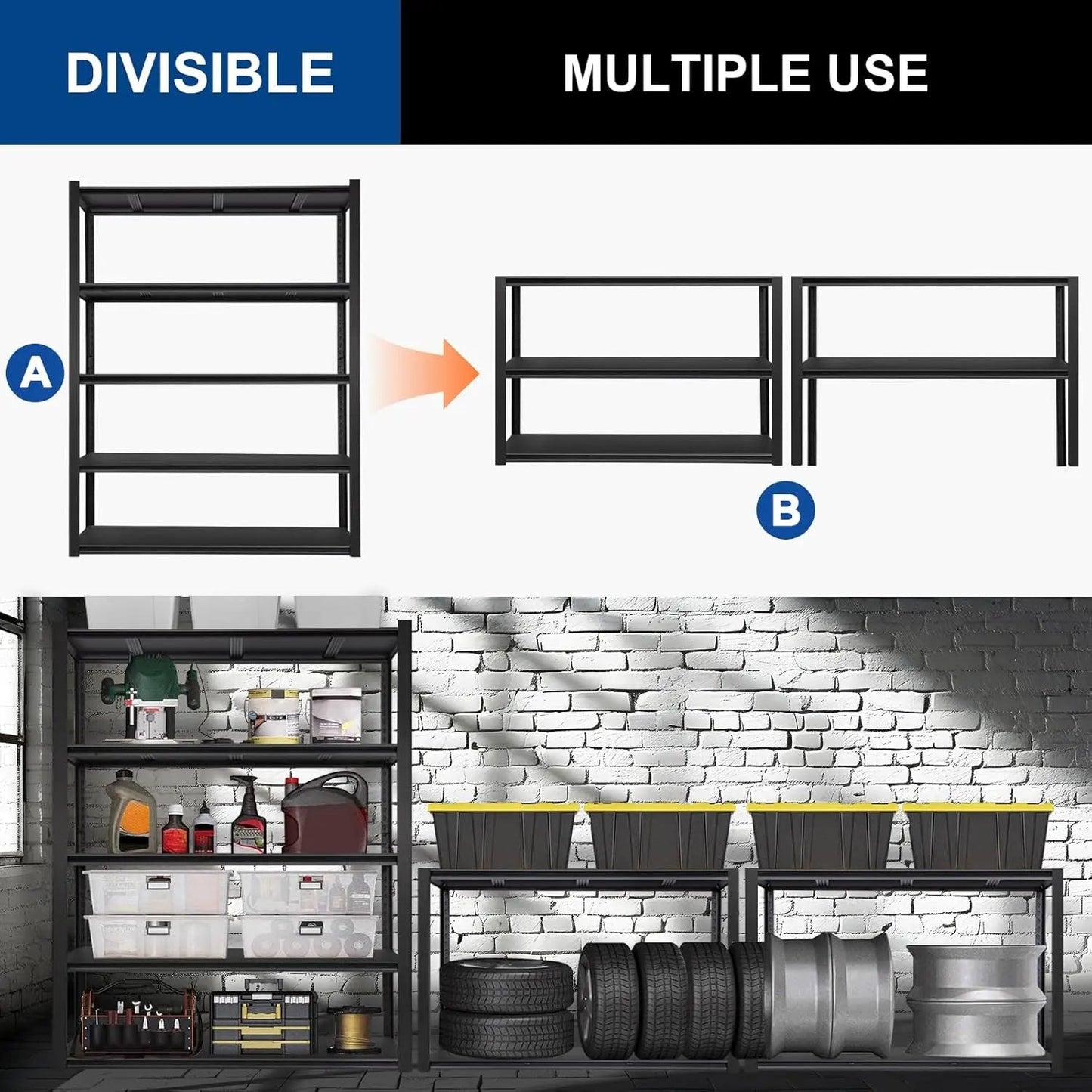 DIVISIBLE

MULTIPLE USE

A

B